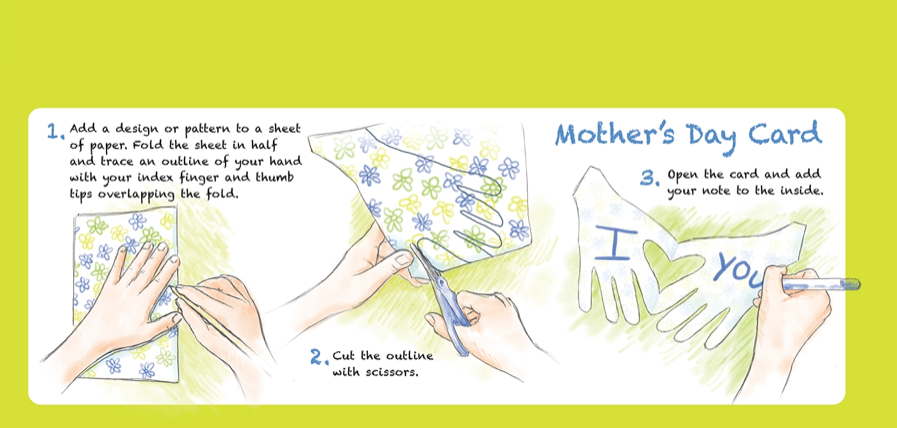 Mother's Day Card

1. Add a design or pattern to a sheet of paper. Fold the sheet in half and trace an outline of your hand with your index finger and thumb tips overlapping the fold.

2. Cut the outline with scissors.

3. Open the card and add your note to the inside.

I YOU